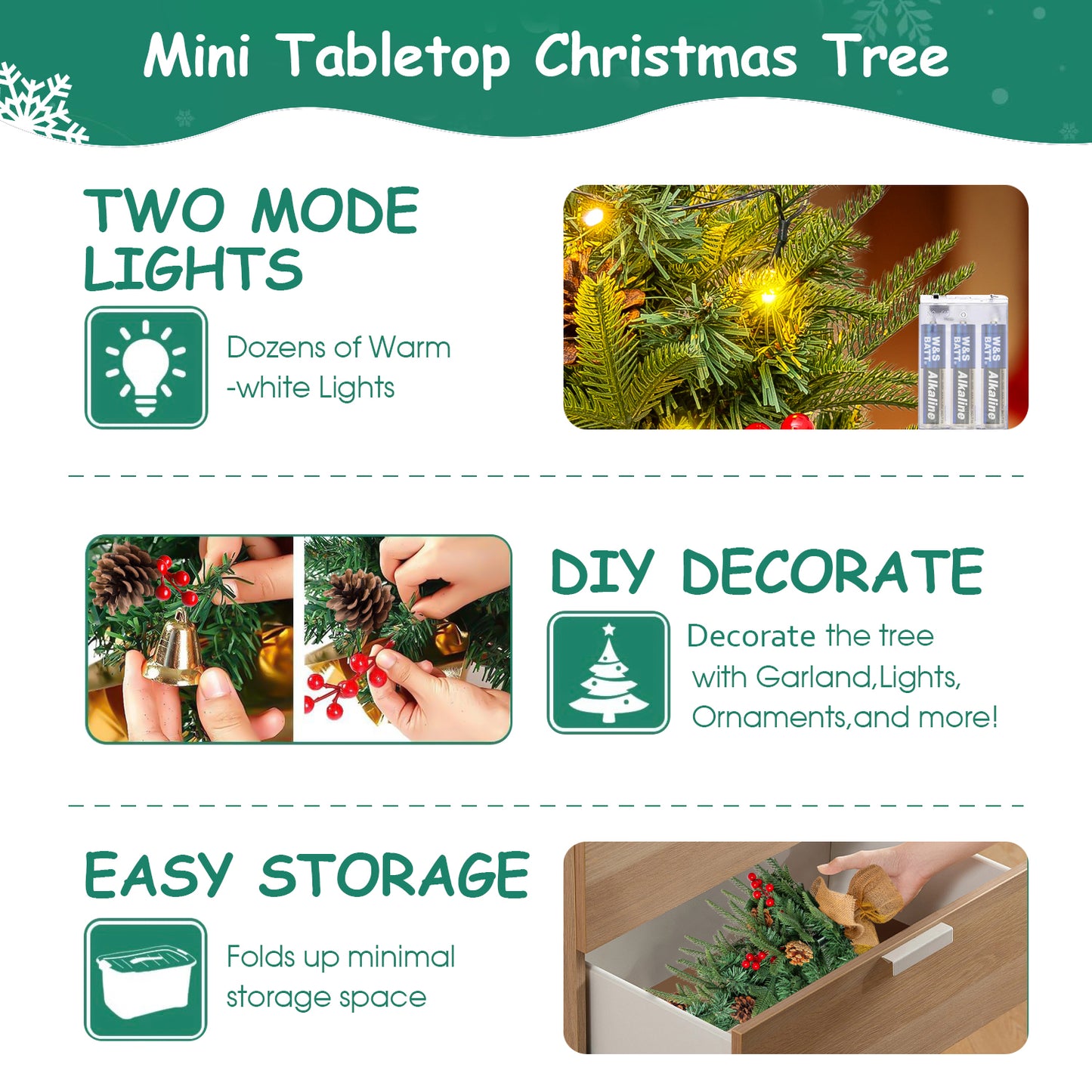 Mini Tabletop Christmas Tree

TWO MODE LIGHTS

Dozens of Warm -white Lights

W&S BATT. Alkaline

W&S BATT. Alkaline

W&S BATT. Alkaline

DIY DECORATE

Decorate the tree with Garland,Lights, Ornaments,and more!

EASY STORAGE

Folds up minimal storage space