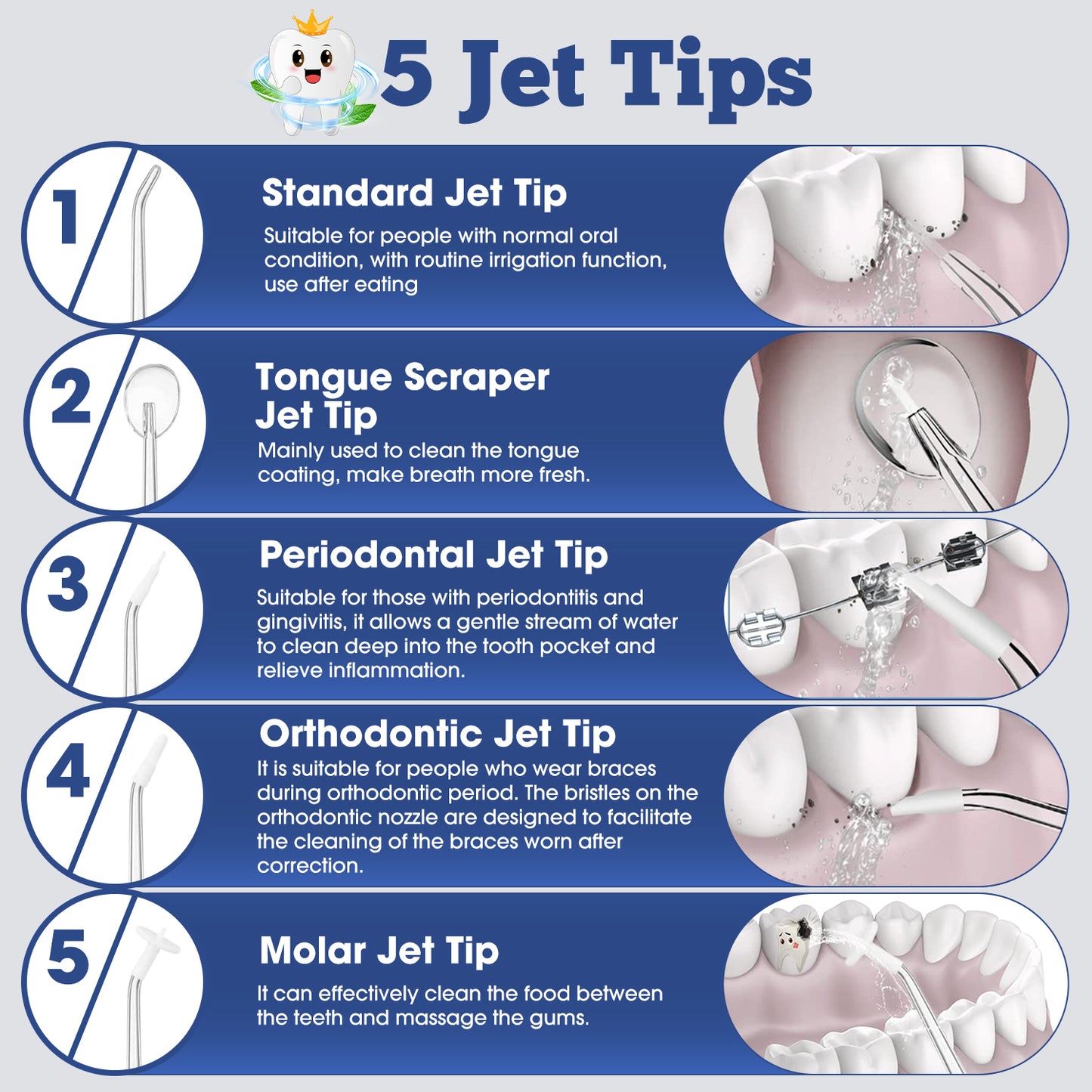 5 Jet Tips

1

Standard Jet Tip

Suitable for people with normal oral condition, with routine irrigation function, use after eating

2

Tongue Scraper Jet Tip

Mainly used to clean the tongue coating, make breath more fresh.

3

Periodontal Jet Tip

Suitable for those with periodontitis and gingivitis, it allows a gentle stream of water to clean deep into the tooth pocket and relieve inflammation.

4

Orthodontic Jet Tip

It is suitable for people who wear braces during orthodontic period. The bristles on the orthodontic nozzle are designed to facilitate the cleaning of the braces worn after correction.

5

Molar Jet Tip

It can effectively clean the food between the teeth and massage the gums.