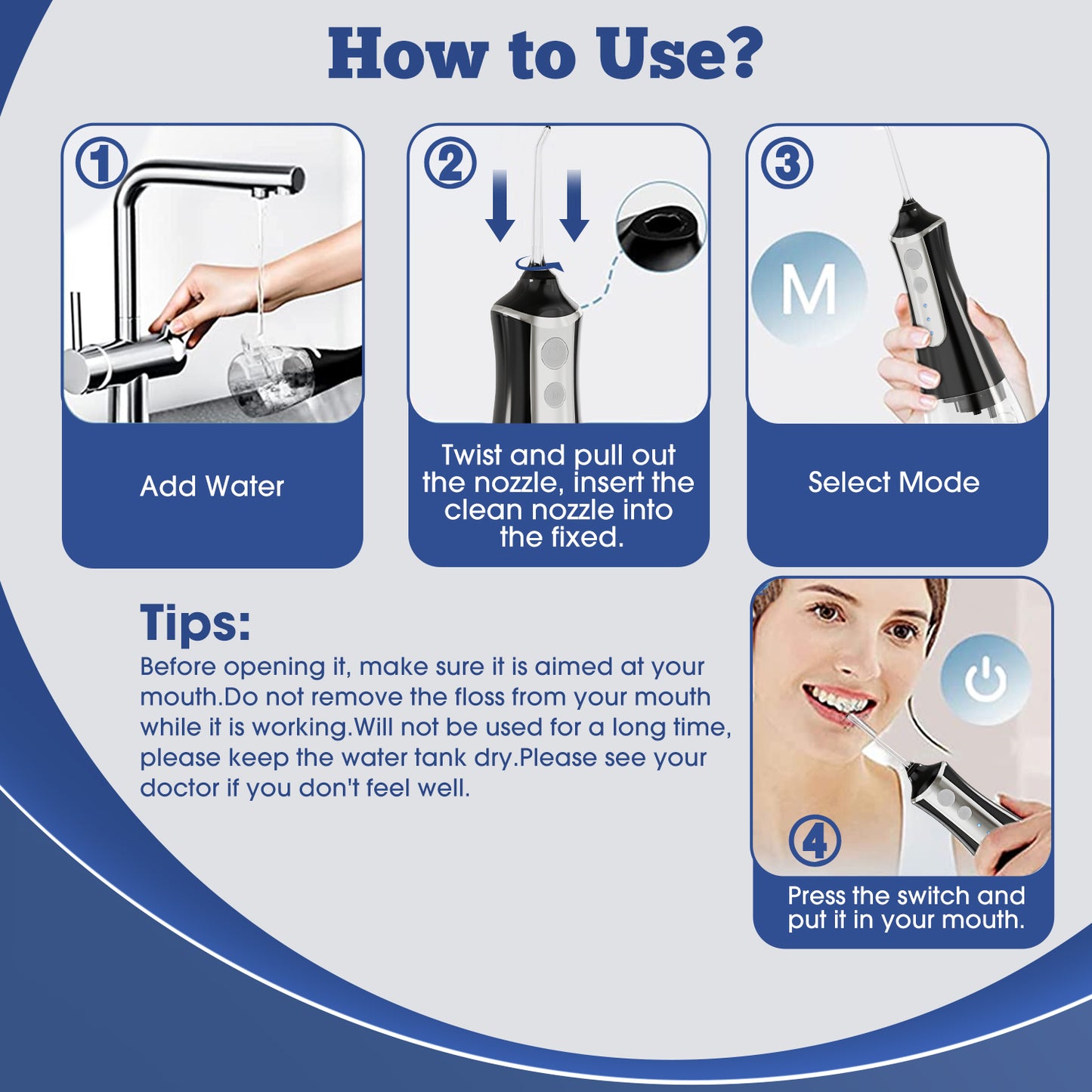 How to Use?

①

Add Water

②

Twist and pull out the nozzle, insert the clean nozzle into the fixed.

③

M

Select Mode

Tips:
Before opening it, make sure it is aimed at your mouth.Do not remove the floss from your mouth while it is working.Will not be used for a long time, please keep the water tank dry.Please see your doctor if you don't feel well.

④

Press the switch and put it in your mouth.