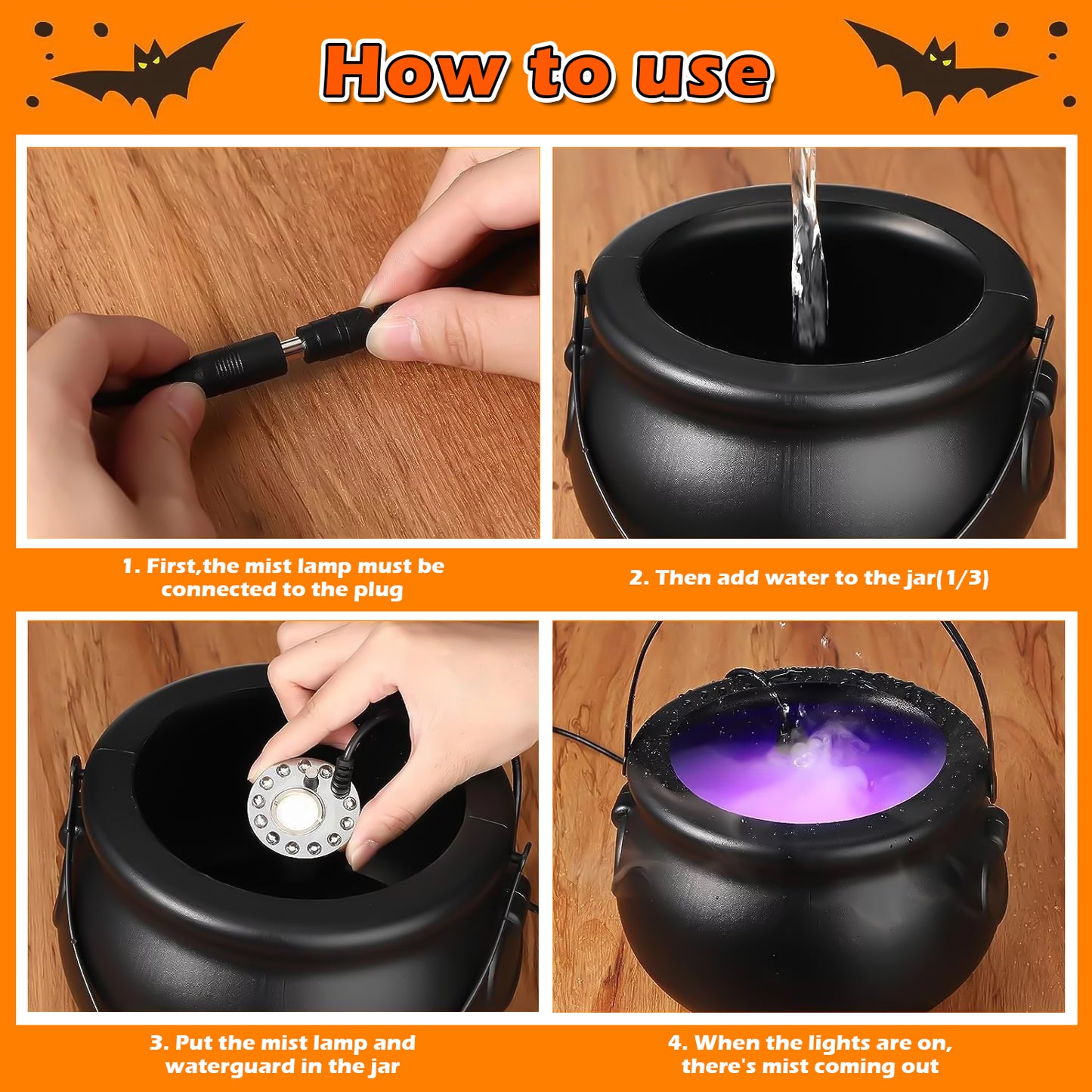 How to use

1. First,the mist lamp must be connected to the plug

2. Then add water to the jar(1/3)

3. Put the mist lamp and waterguard in the jar

4. When the lights are on, there's mist coming out