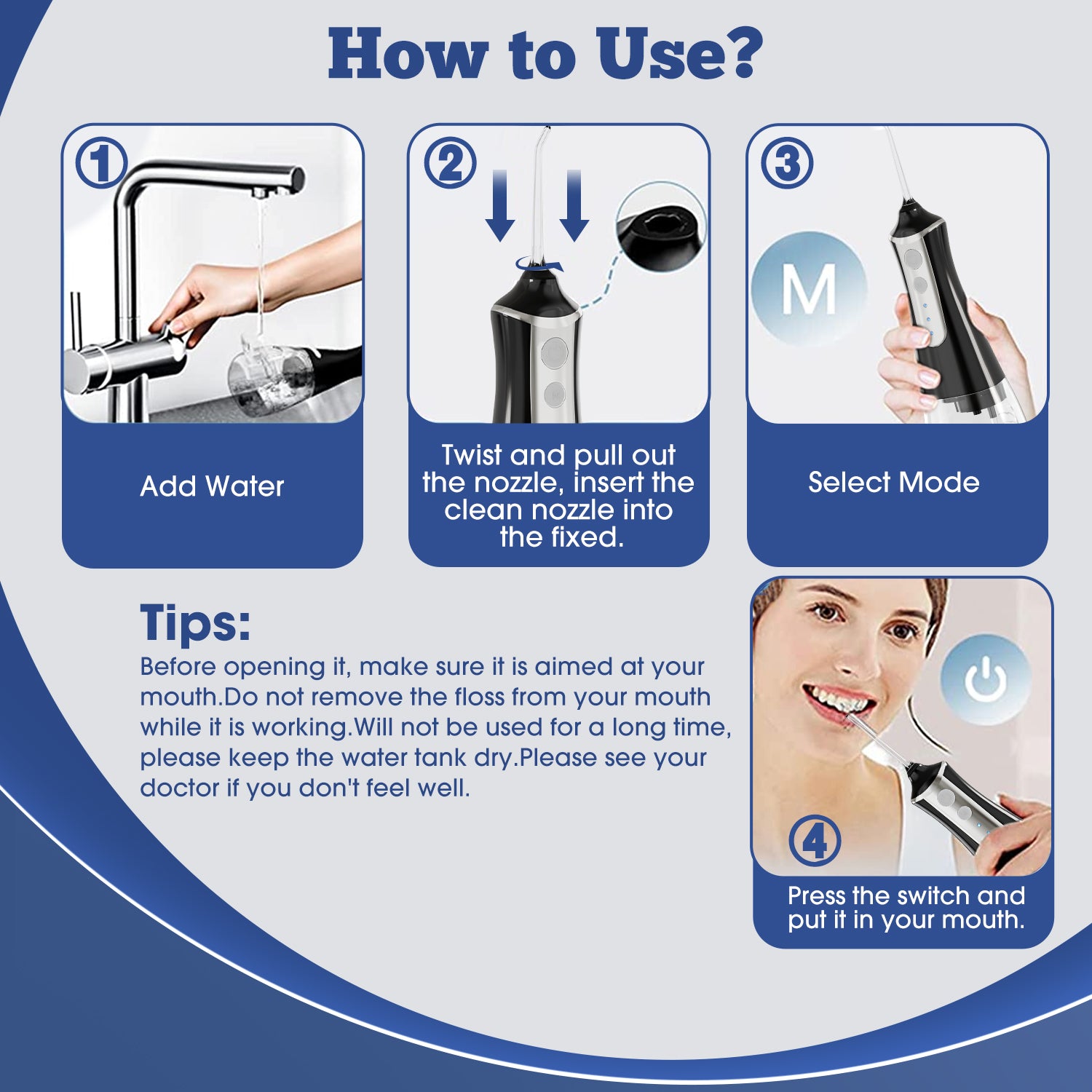 How to Use?

①

Add Water

②

Twist and pull out the nozzle, insert the clean nozzle into the fixed.

③

M

Select Mode

Tips:

Before opening it, make sure it is aimed at your mouth.Do not remove the floss from your mouth while it is working.Will not be used for a long time, please keep the water tank dry.Please see your doctor if you don't feel well.

④

Press the switch and put it in your mouth.